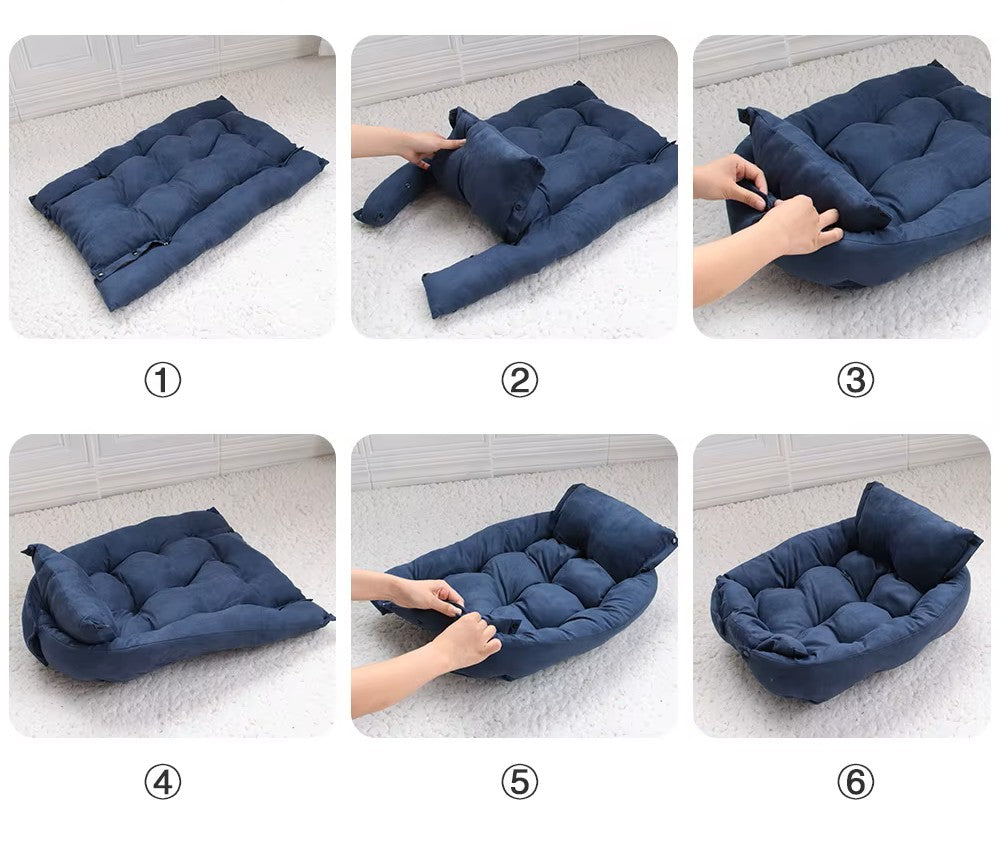 ①

②

③

④

⑤

⑥